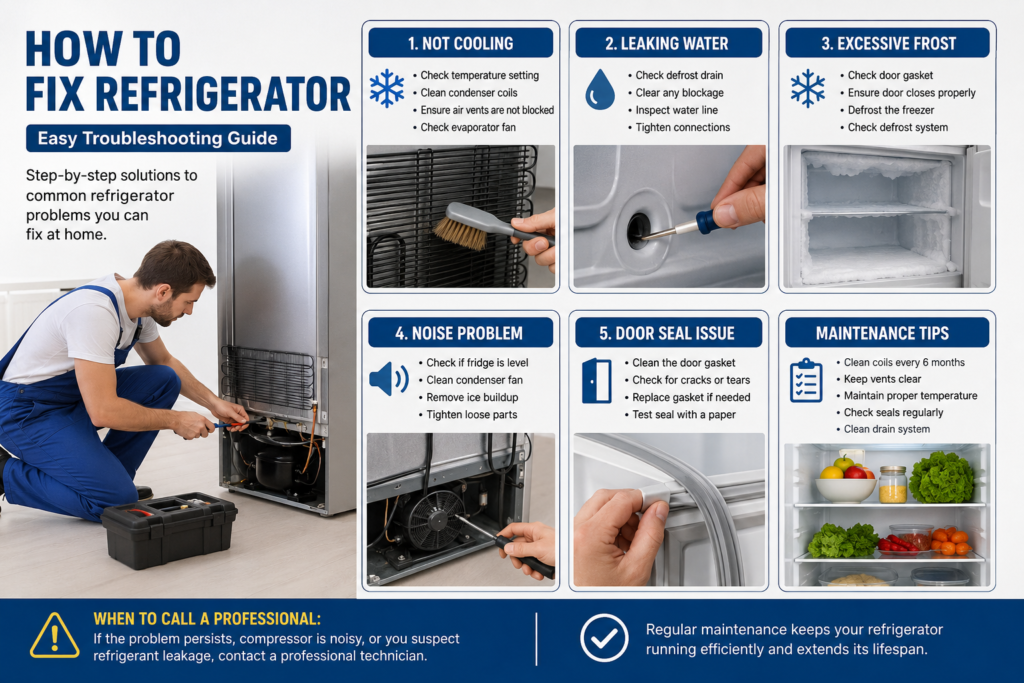 HOW TO FIX REFRIGERATOR

Easy Troubleshooting Guide

Step-by-step solutions to common refrigerator problems you can fix at home.

1. NOT COOLING
• Check temperature setting
• Clean condenser coils
• Ensure air vents are not blocked
• Check evaporator fan

2. LEAKING WATER
• Check defrost drain
• Clear any blockage
• Inspect water line
• Tighten connections

3. EXCESSIVE FROST
• Check door gasket
• Ensure door closes properly
• Defrost the freezer
• Check defrost system

4. NOISE PROBLEM
• Check if fridge is level
• Clean condenser fan
• Remove ice buildup
• Tighten loose parts

5. DOOR SEAL ISSUE
• Clean the door gasket
• Check for cracks or tears
• Replace gasket if needed
• Test seal with a paper

MAINTENANCE TIPS
• Clean coils every 6 months
• Keep vents clear
• Maintain proper temperature
• Check seals regularly
• Clean drain system

WHEN TO CALL A PROFESSIONAL:
If the problem persists, compressor is noisy, or you suspect refrigerant leakage, contact a professional technician.

Regular maintenance keeps your refrigerator running efficiently and extends its lifespan.